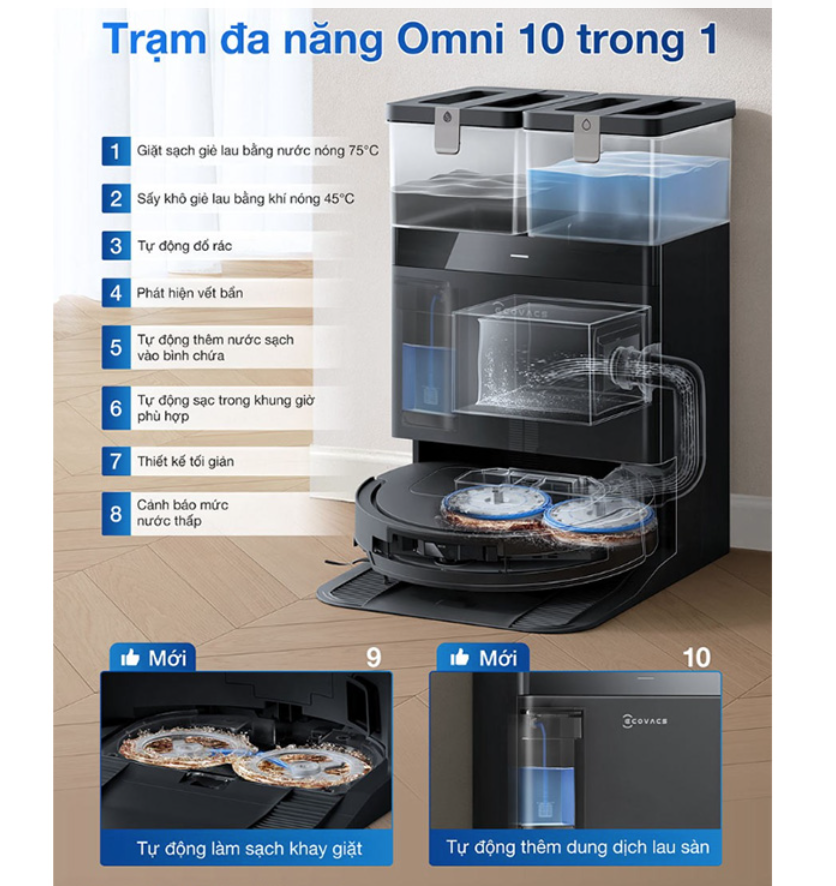 Trạm đa năng Omni 10 trong 1

1 Giặt sạch giẻ lau bằng nước nóng 75°C

2 Sấy khô giẻ lau bằng khí nóng 45°C

3 Tự động đổ rác

4 Phát hiện vết bẩn

5 Tự động thêm nước sạch vào bình chứa

6 Tự động sạc trong khung giờ phù hợp

7 Thiết kế tối giản

8 Cảnh báo mức nước thấp

ECOVACS

Mới 9

Tự động làm sạch khay giặt

Mới 10

ECOVACS

Tự động thêm dung dịch lau sàn